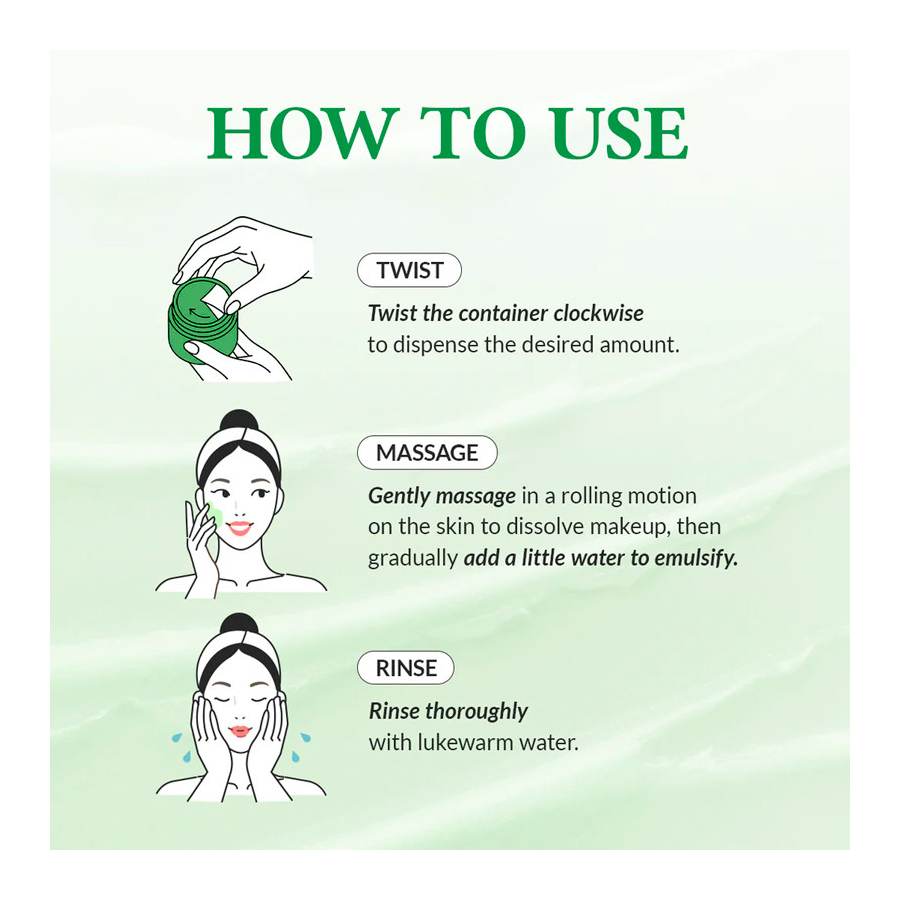 HOW TO USE

TWIST

Twist the container clockwise to dispense the desired amount.

MASSAGE

Gently massage in a rolling motion on the skin to dissolve makeup, then gradually add a little water to emulsify.

RINSE

Rinse thoroughly with lukewarm water.