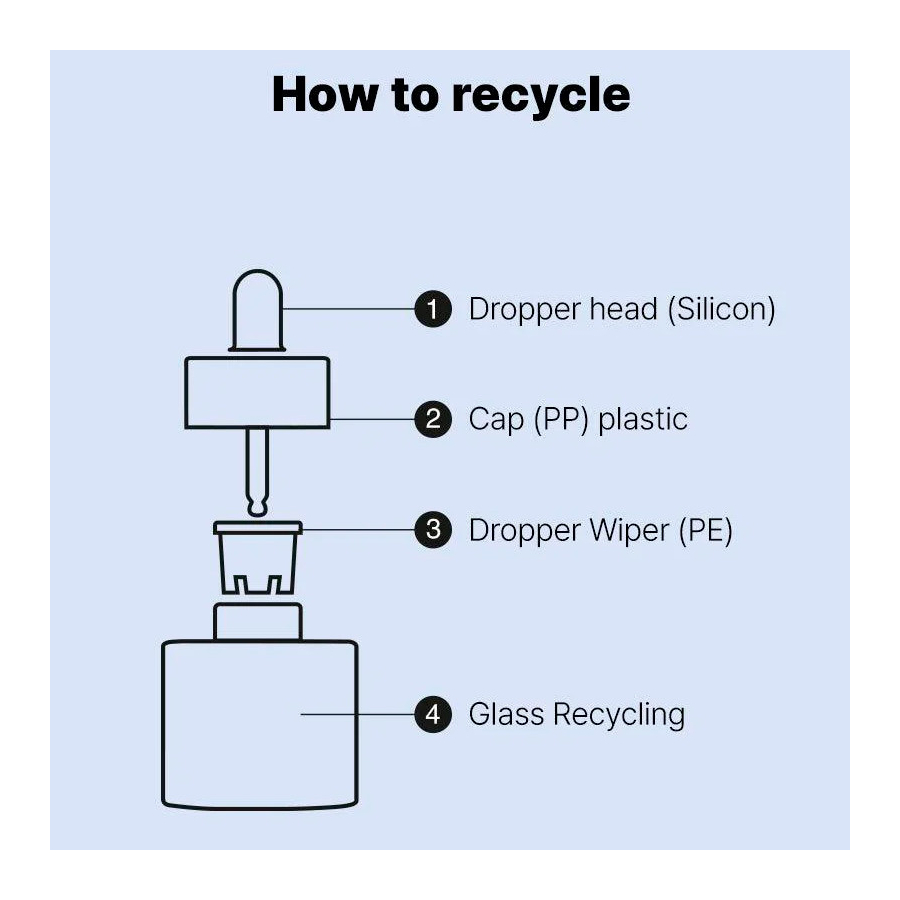 How to recycle

1 Dropper head (Silicon)

2 Cap (PP) plastic

3 Dropper Wiper (PE)

4 Glass Recycling